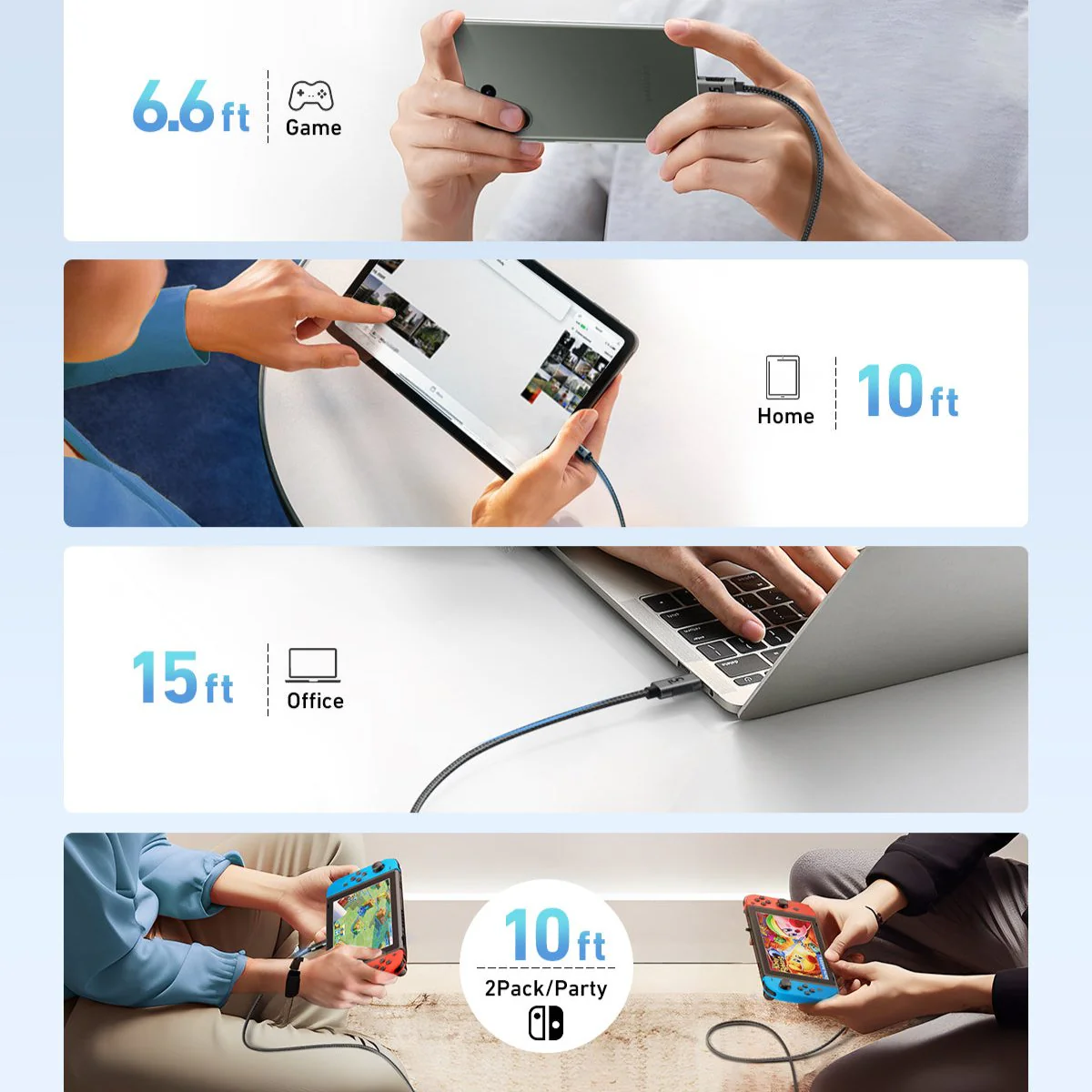 6.6 ft
Game

Home
10 ft

15 ft
Office

10 ft
2Pack/Party